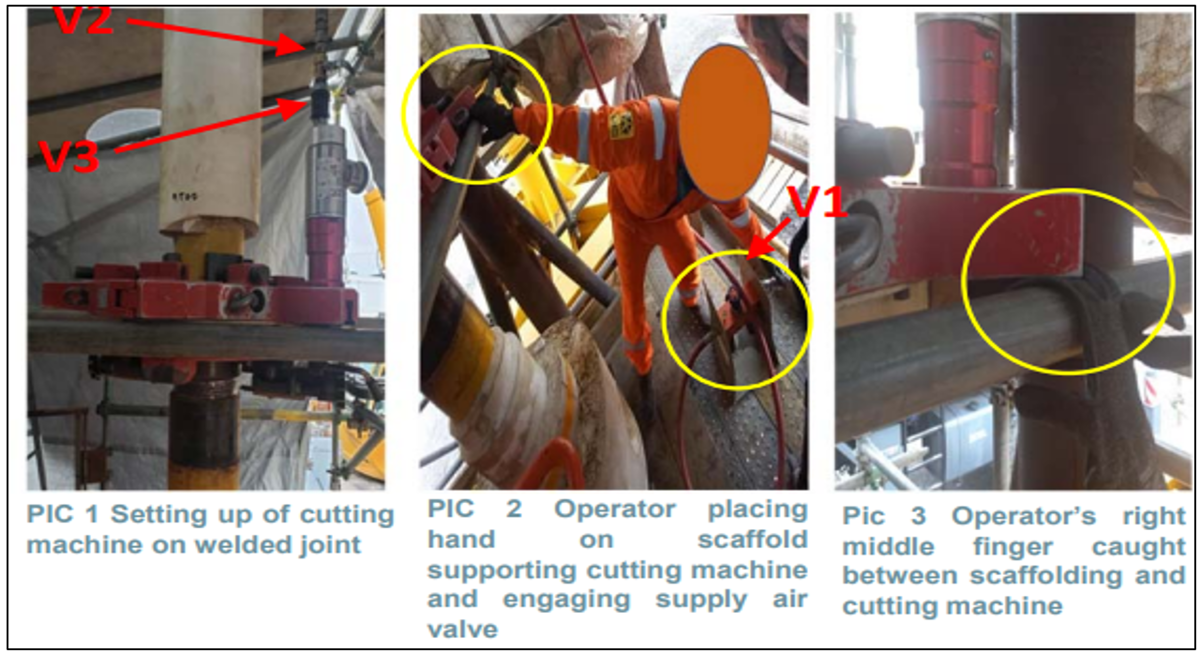 V2

V3

PIC 1 Setting up of cutting machine on welded joint

V1

PIC 2 Operator placing hand on scaffold supporting cutting machine and engaging supply air valve

Pic 3 Operator's right middle finger caught between scaffolding and cutting machine